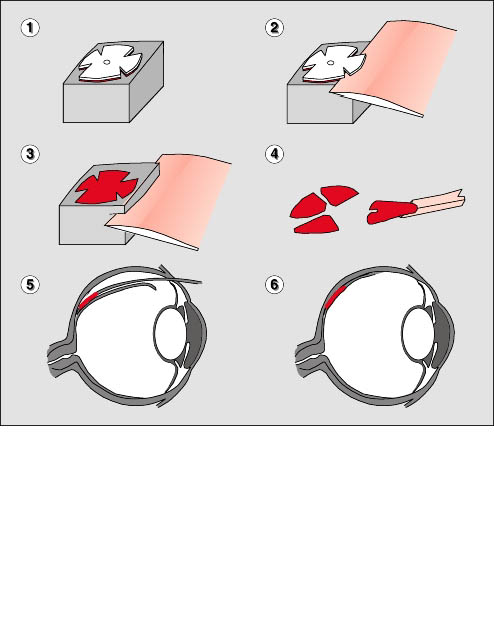 1

2

3

4

5

6