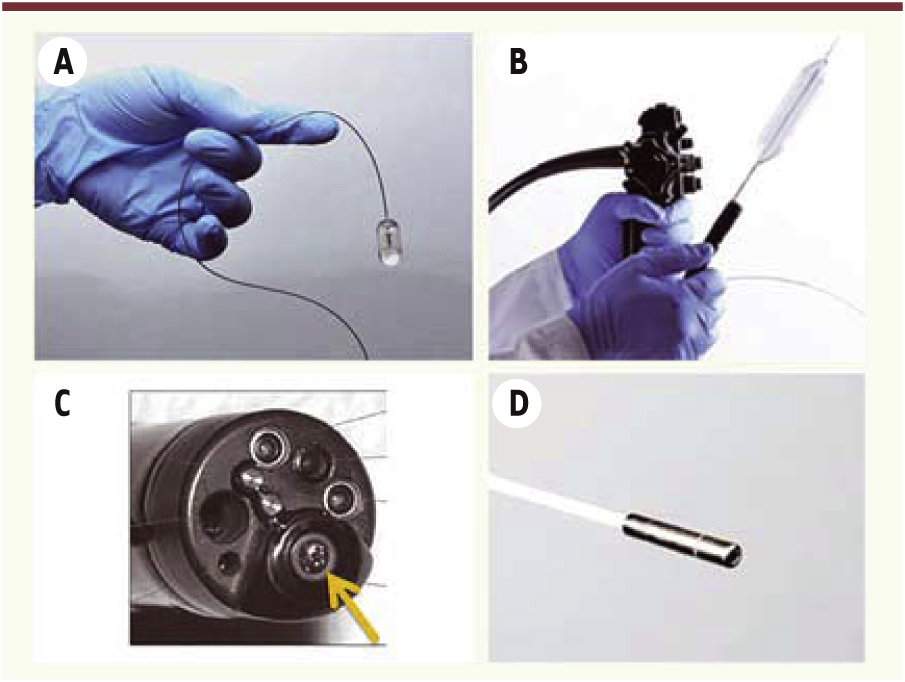 A

B

C

D