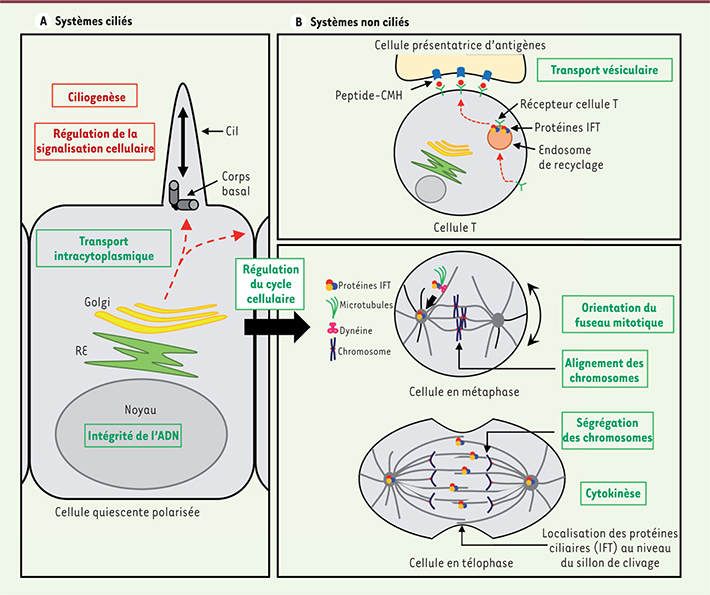 A Systèmes ciliés

Ciliogenèse

Régulation de la signalisation cellulaire

Cil

Corps basal

Transport intracytoplasmique

Golgi

RE

Noyau

Intégrité de l'ADN

Cellule quiescente polarisée

Régulation du cycle cellulaire

B Systèmes non ciliés

Cellule présentatrice d'antigènes

Transport vésiculaire

Peptide-CMH

Récepteur cellule T

Protéines IFT

Endosome de recyclage

Cellule T

Protéines IFT

Microtubules

Dynéine

Chromosome

Orientation du fuseau mitotique

Alignement des chromosomes

Cellule en métaphase

Ségrégation des chromosomes

Cytokinèse

Localisation des protéines ciliaires (IFT) au niveau du sillon de clivage

Cellule en télophase