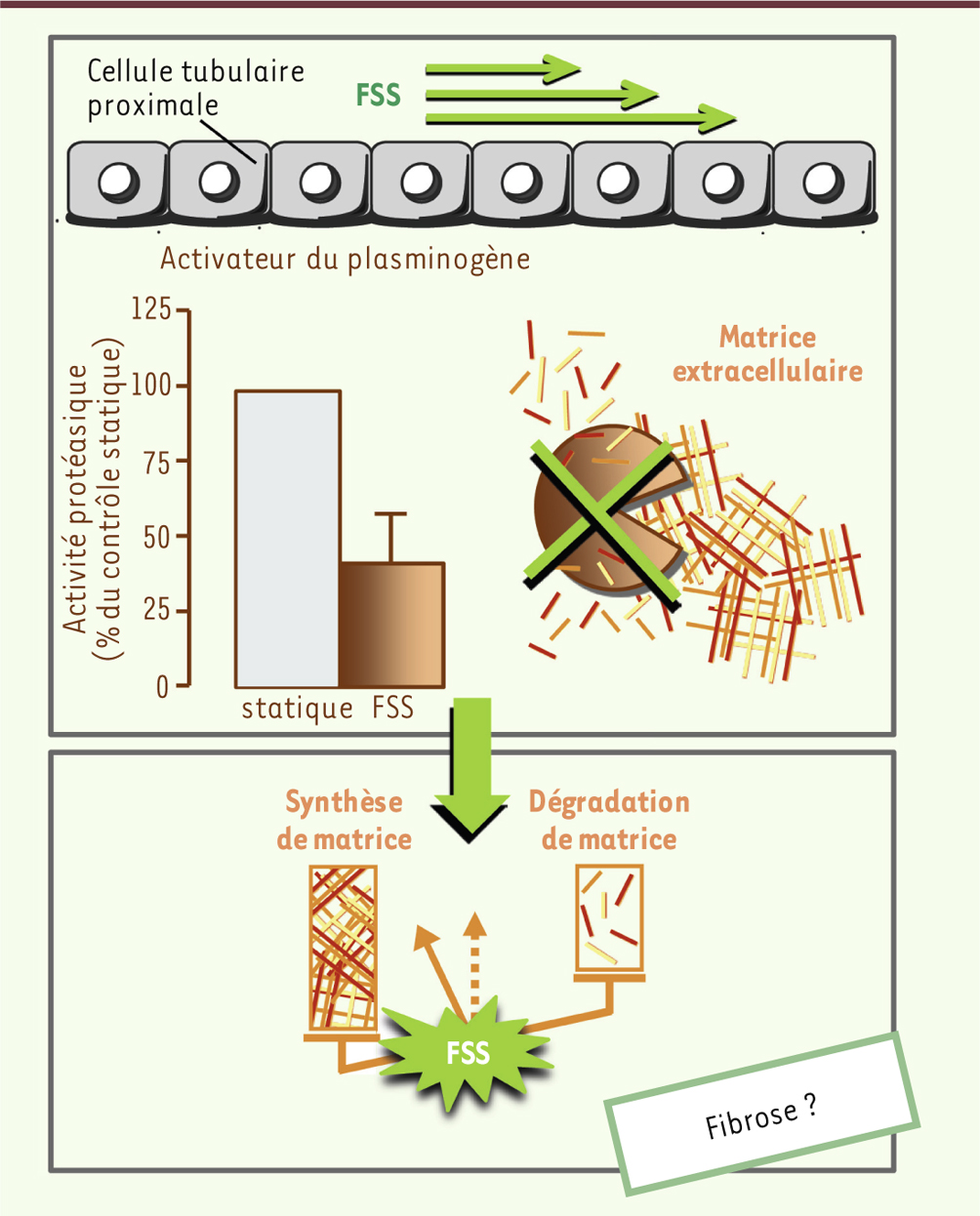 Cellule tubulaire proximale

FSS

Activateur du plasminogène

Activité protéasique (% du contrôle statique)

125
100
75
50
25
0

statique FSS

Matrice extracellulaire

Synthèse de matrice

Dégradation de matrice

FSS

Fibrose ?