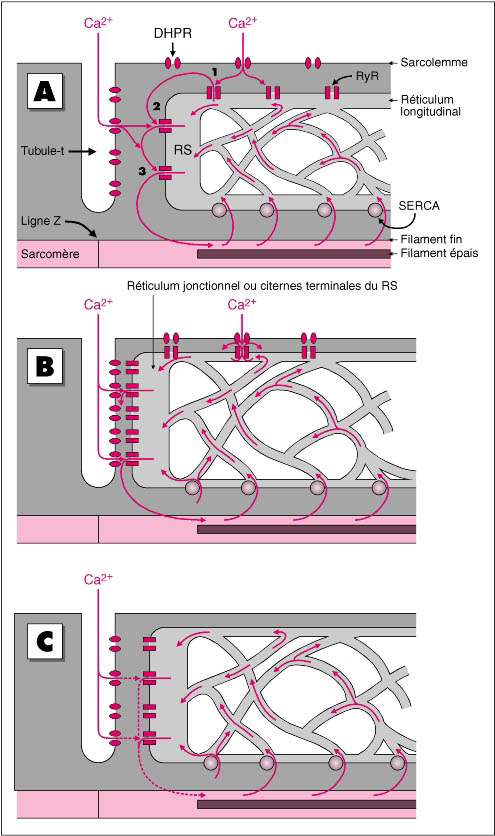 $Ca^{2+}$
DHPR
$Ca^{2+}$
Sarcolemme
A
1
RyR
Réticulum longitudinal
2
Tubule-t
RS
3
SERCA
Ligne Z
Filament fin
Sarcomère
Filament épais

Réticulum jonctionnel ou citernes terminales du RS
$Ca^{2+}$
$Ca^{2+}$
B

$Ca^{2+}$
C