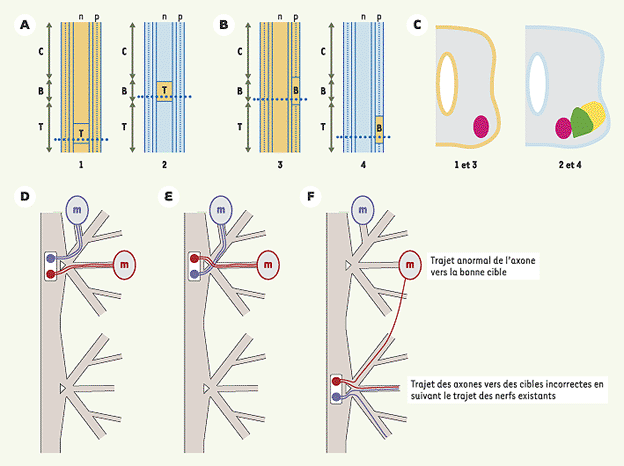 A

n p

C

B

T

T

1

n p

C

B

T

T

2

B

n p

C

B

T

B

3

n p

C

B

T

B

4

C

1 et 3

2 et 4

D

m

m

E

m

m

F

m

m

Trajet anormal de l'axone vers la bonne cible

Trajet des axones vers des cibles incorrectes en suivant le trajet des nerfs existants