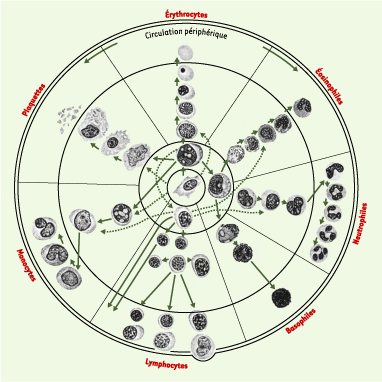 Érythrocytes

Circulation périphérique

Éosinophiles

Neutrophiles

Basophiles

Lymphocytes

Monocytes

Plaquettes