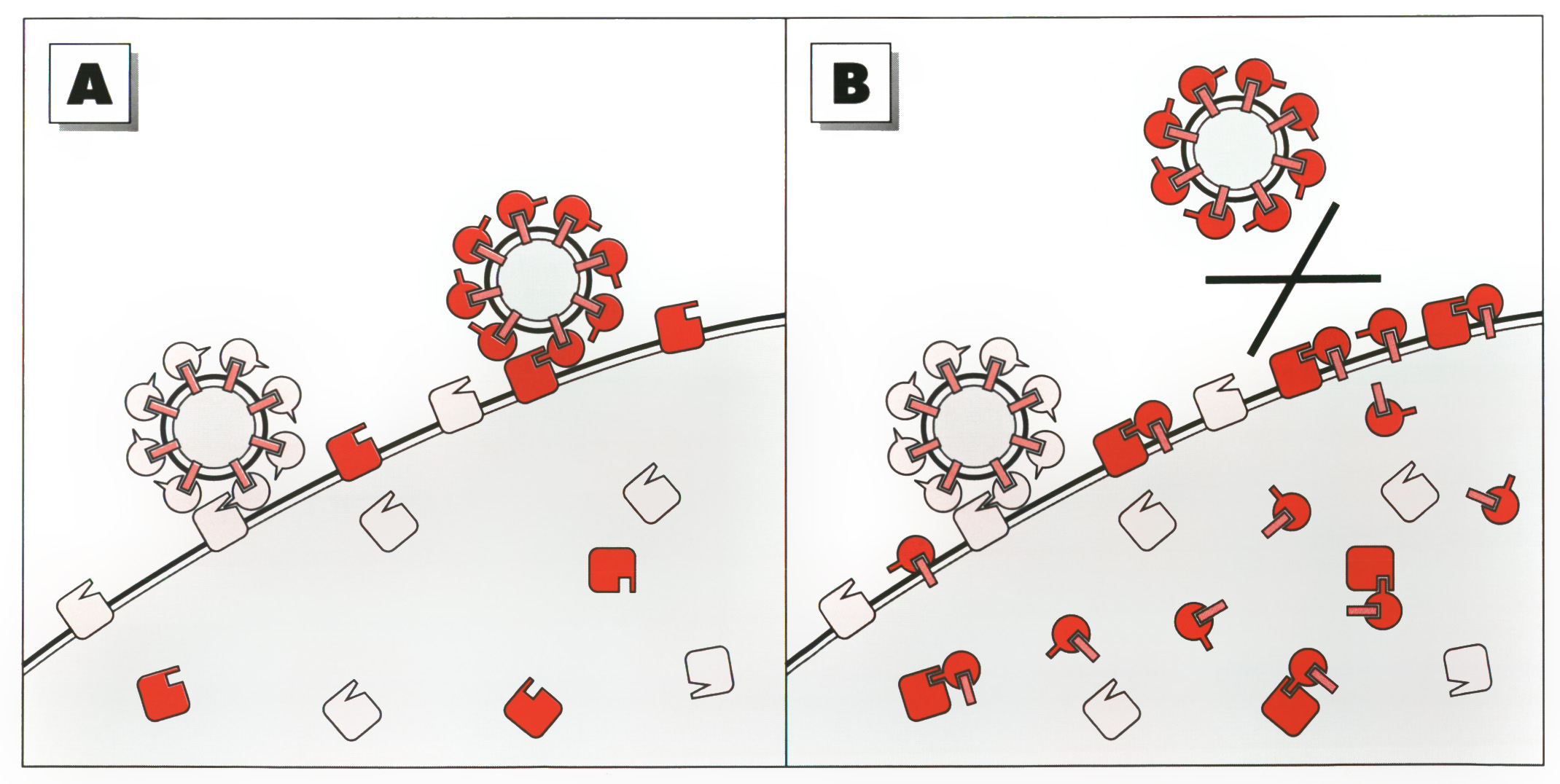 A

B