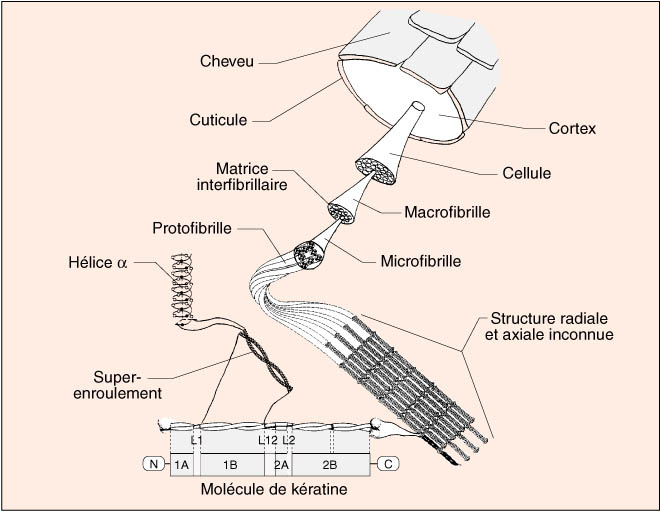 Cheveu

Cuticule

Cortex

Cellule

Matrice interfibrillaire

Macrofibrille

Protofibrille

Microfibrille

Hélice $\alpha$

Structure radiale et axiale inconnue

Super-enroulement

L1

L12

L2

N

1A

1B

2A

2B

C

Molécule de kératine