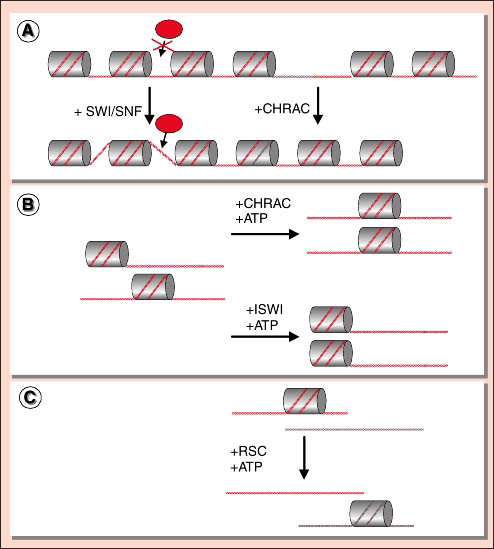 A

+ SWI/SNF

+CHRAC

B

+CHRAC
+ATP

+ISWI
+ATP

C

+RSC
+ATP