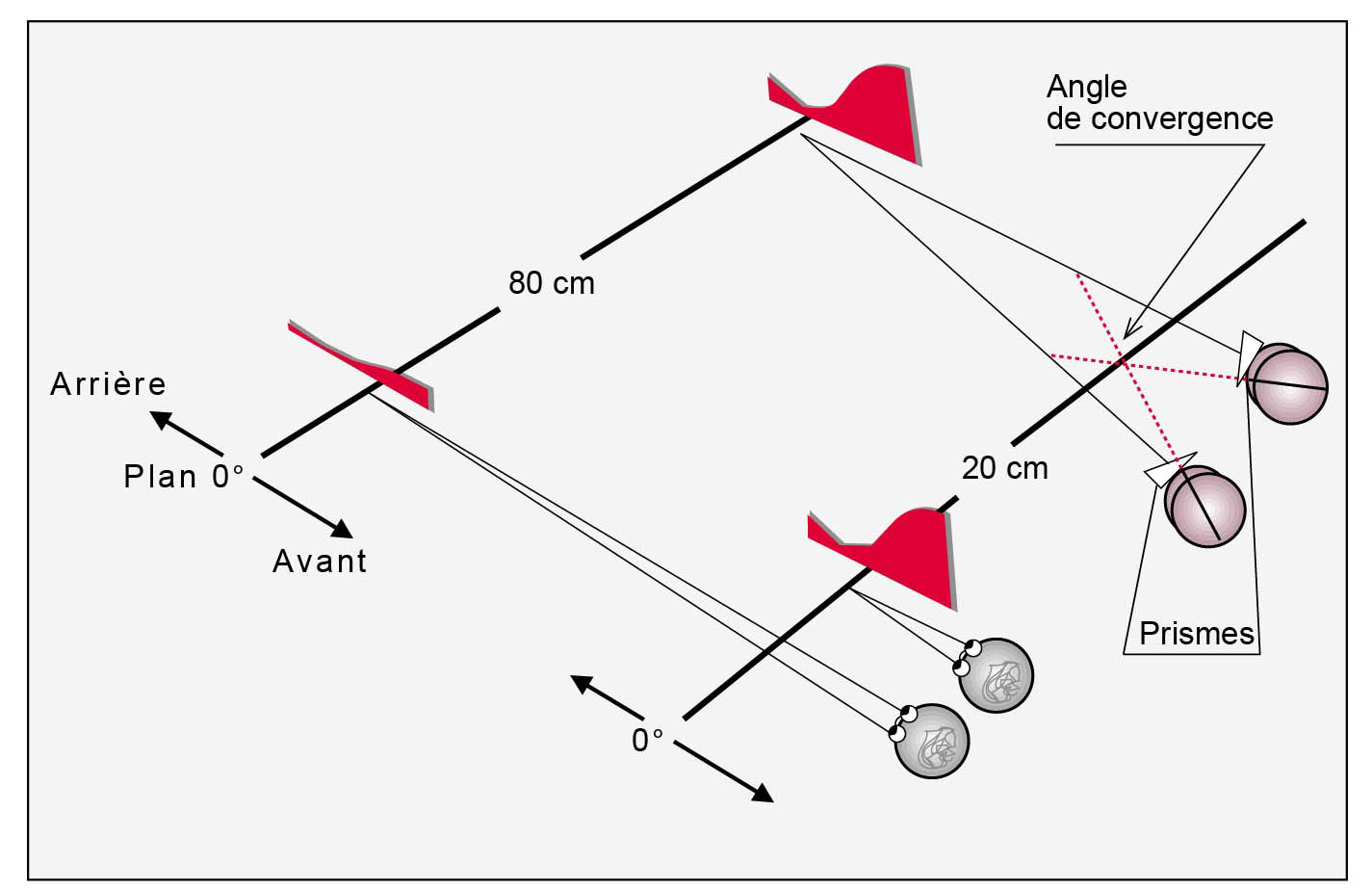 Angle de convergence

80 cm

Arrière

Plan 0°

Avant

20 cm

Prismes

0°