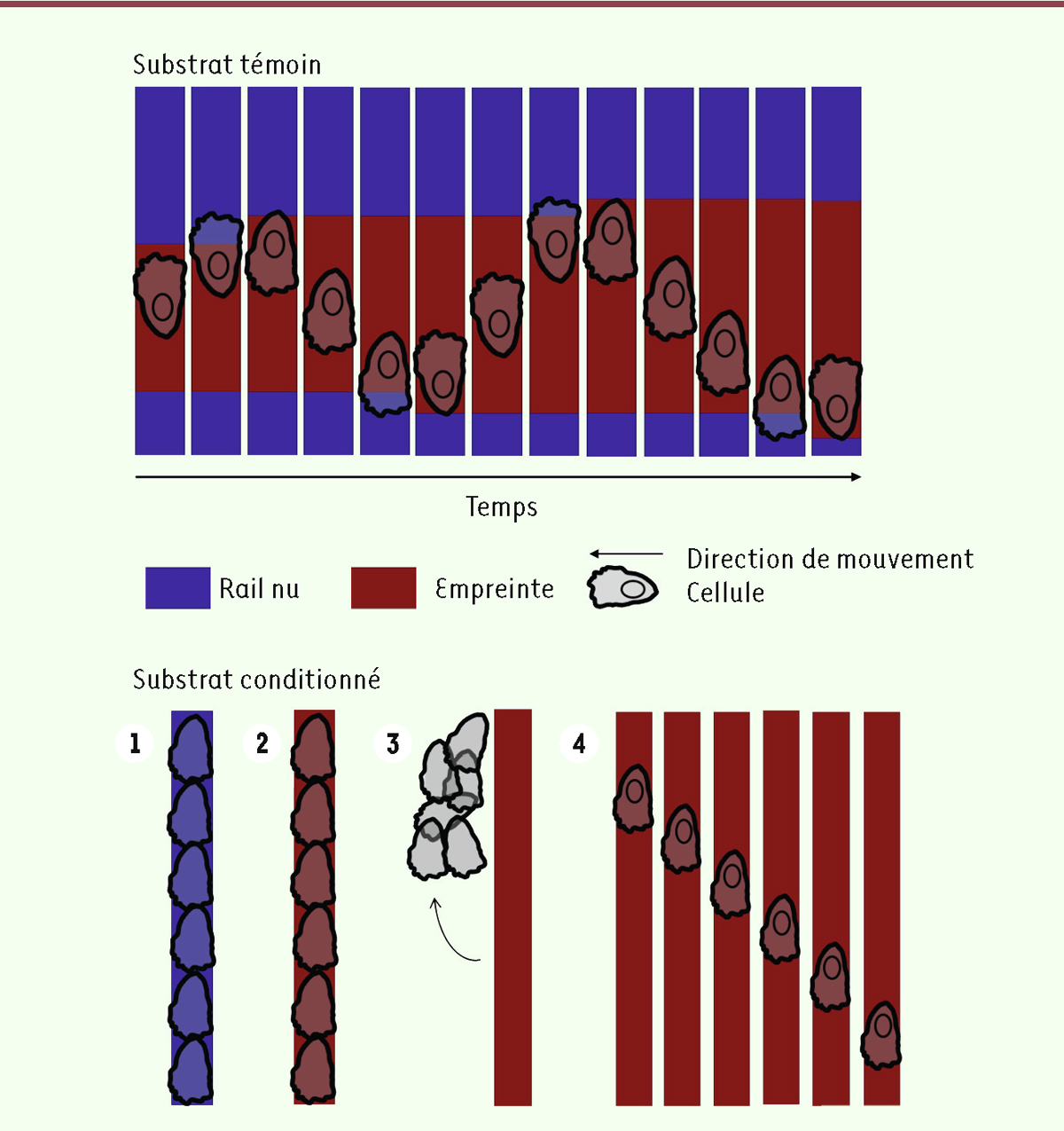 Substrat témoin

Temps

Rail nu

Empreinte

Direction de mouvement
Cellule

Substrat conditionné

1

2

3

4