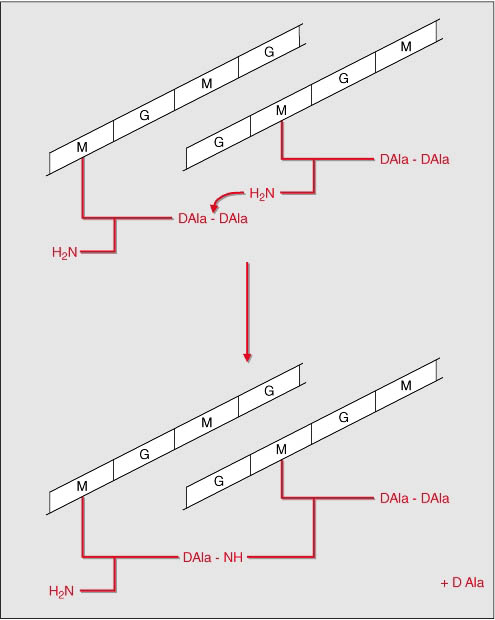 M G M G

G M G M

DAla - DAla

$H_2N$

DAla - DAla

$H_2N$

M G M G

G M G M

DAla - DAla

DAla - NH

$H_2N$

+ D Ala