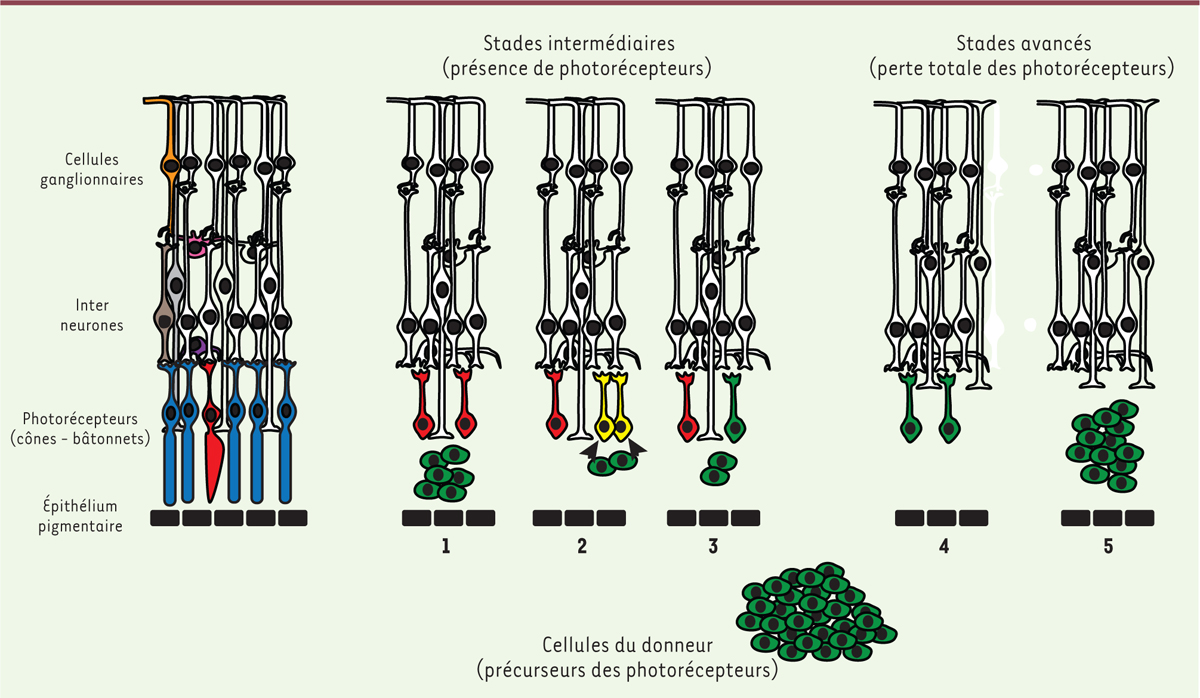 Stades intermédiaires
(présence de photorécepteurs)

Stades avancés
(perte totale des photorécepteurs)

Cellules ganglionnaires

Inter neurones

Photorécepteurs
(cônes - bâtonnets)

Épithélium pigmentaire

1

2

3

4

5

Cellules du donneur
(précurseurs des photorécepteurs)