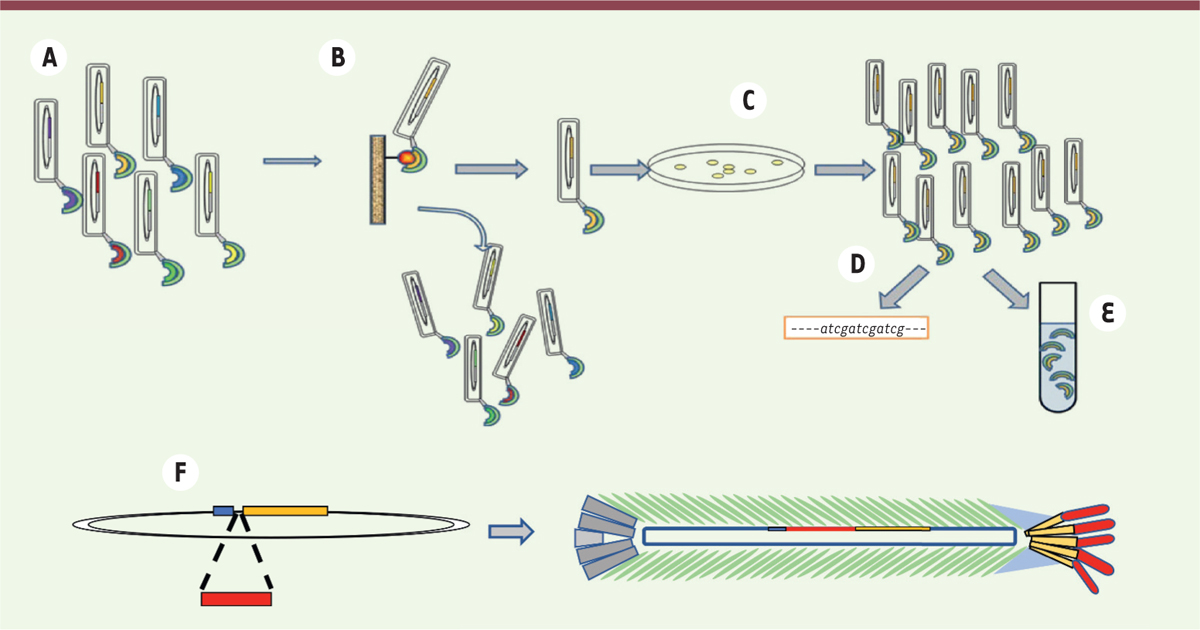 A

B

C

D

----atcgatcgatcg---

E

F